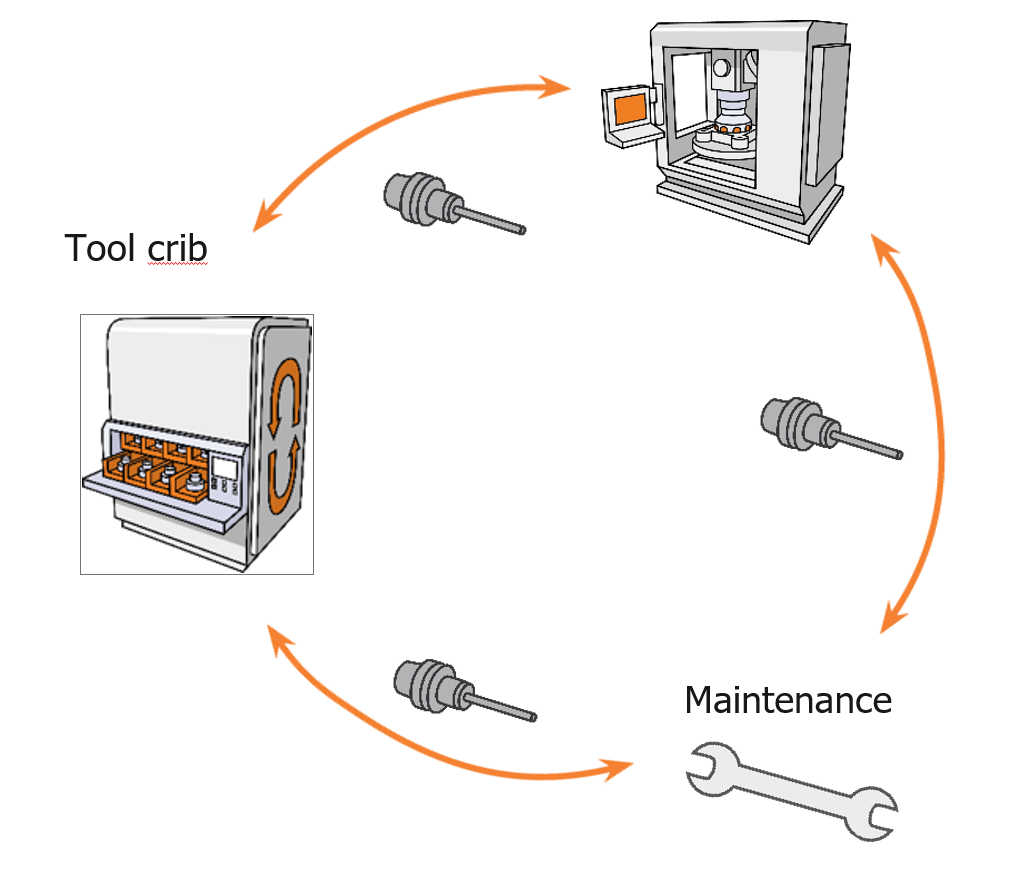 Tool crib

Maintenance